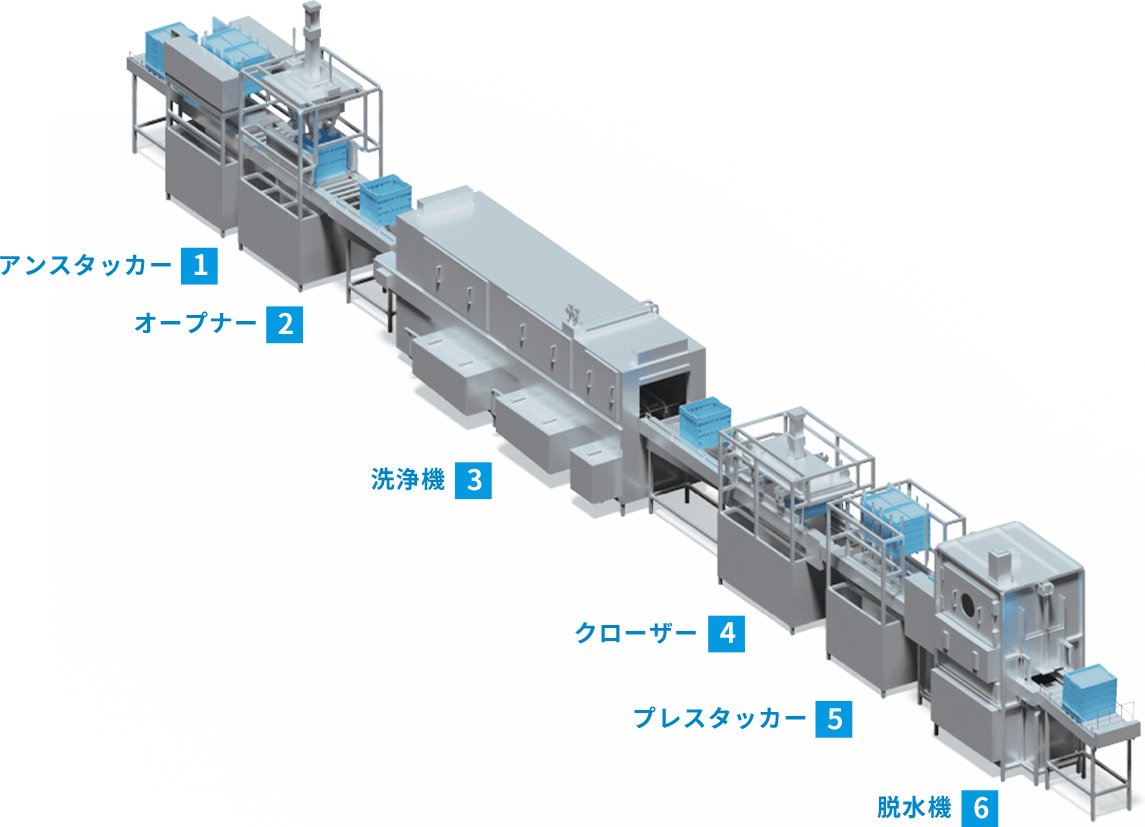 アンスタッカー 1

オープナー 2

洗浄機 3

クローザー 4

プレスタッカー 5

脱水機 6