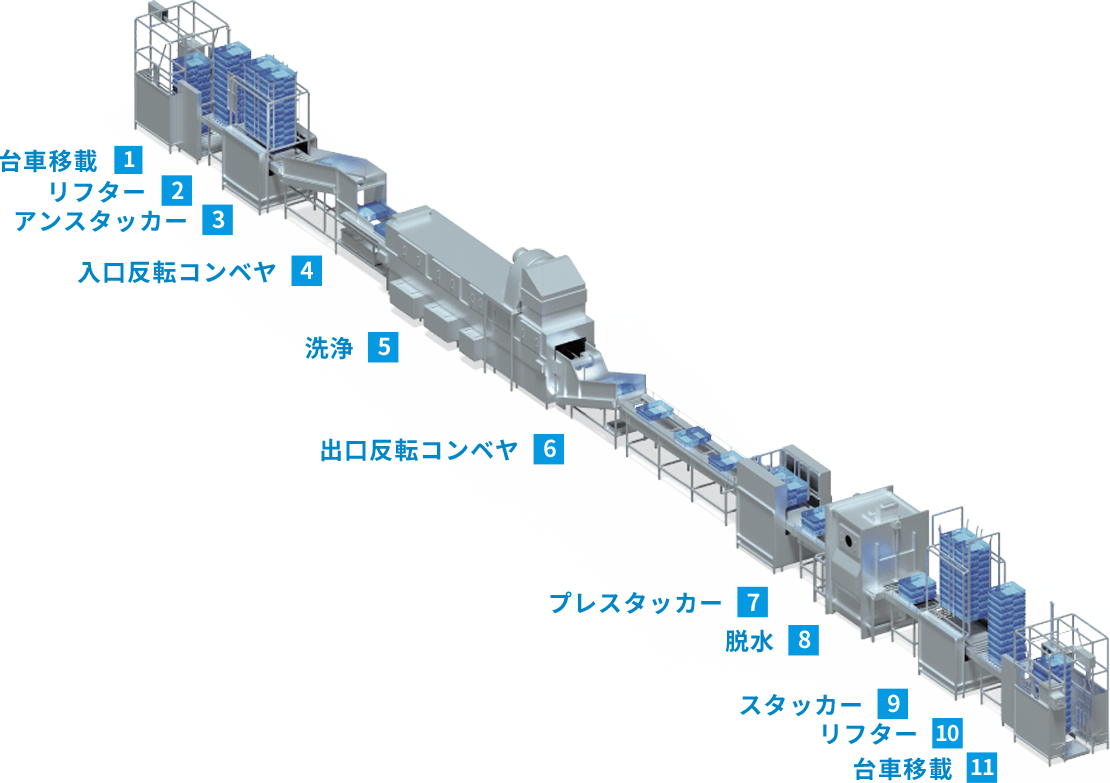 台車移載 1
リフター 2
アンスタッカー 3
入口反転コンベヤ 4
洗浄 5
出口反転コンベヤ 6
プレスタッカー 7
脱水 8
スタッカー 9
リフター 10
台車移載 11